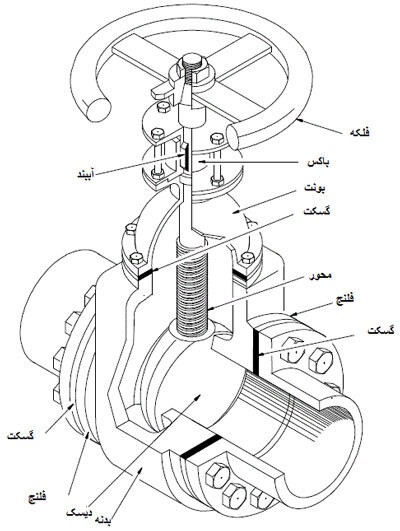 فلکه
باکس
آببند
بونت
گسکت
محور
فلنج
گسکت
گسکت
فلنج
دیسک
بدنه